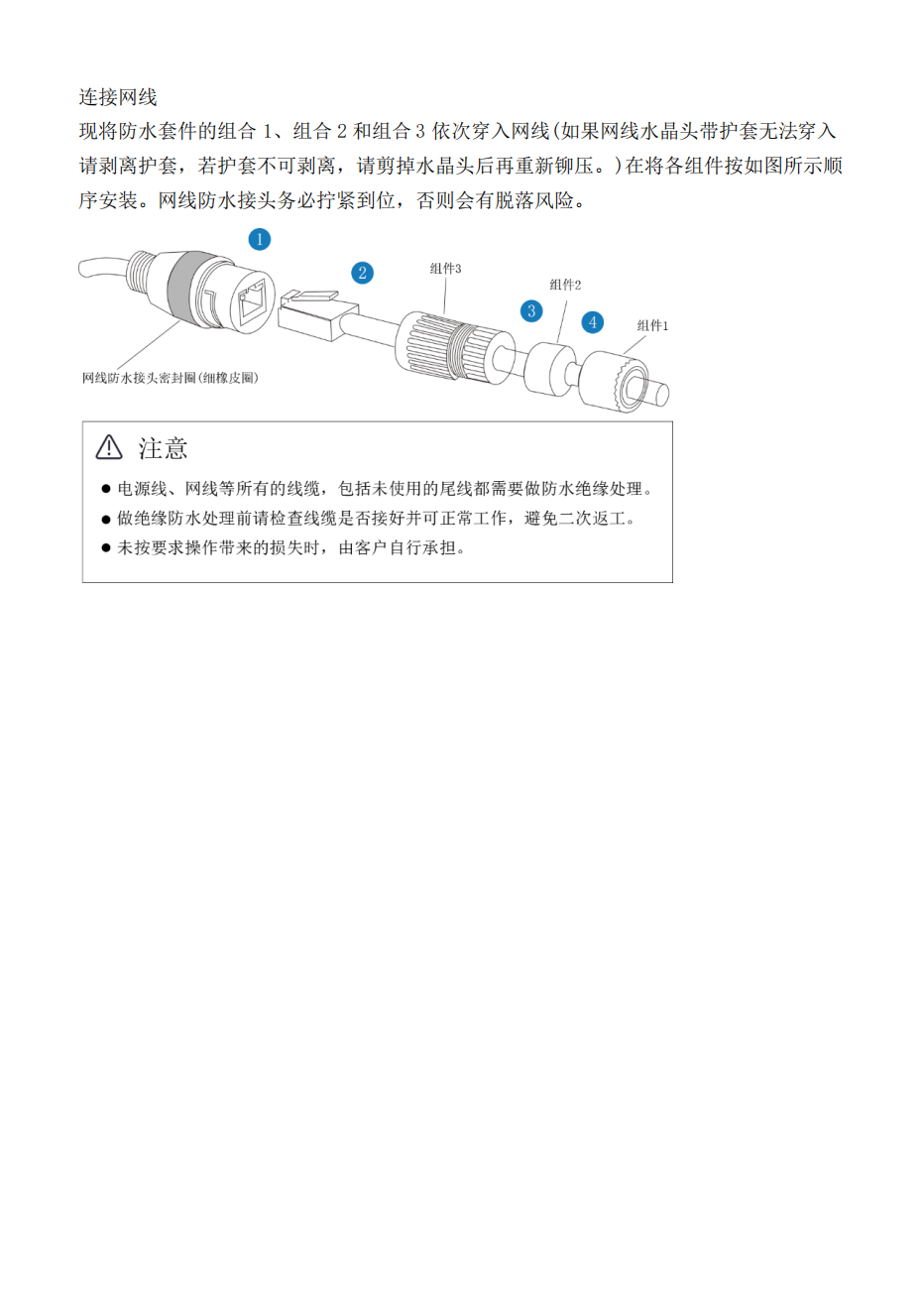 连接网线

现将防水套件的组合 1、组合 2 和组合 3 依次穿入网线(如果网线水晶头带护套无法穿入请剥离护套，若护套不可剥离，请剪掉水晶头后再重新铆压。)在将各组件按如图所示顺序安装。网线防水接头务必拧紧到位，否则会有脱落风险。

1

2

组件3

组件2

3

4

组件1

网线防水接头密封圈(细橡皮圈)

注意

● 电源线、网线等所有的线缆，包括未使用的尾线都需要做防水绝缘处理。

● 做绝缘防水处理前请检查线缆是否接好并可正常工作，避免二次返工。

● 未按要求操作带来的损失时，由客户自行承担。